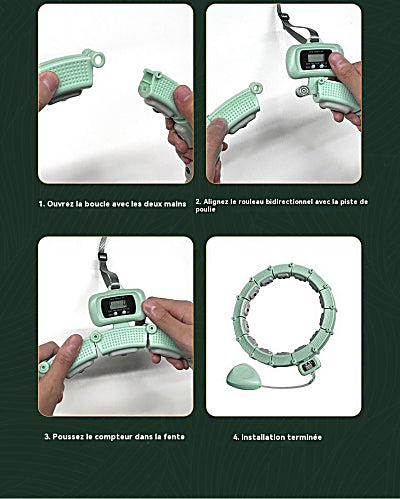 1. Ouvrez la boucle avec les deux mains

2. Alignez le rouleau bidirectionnel avec la piste de poulie

3. Poussez le compteur dans la fente

4. Installation terminée